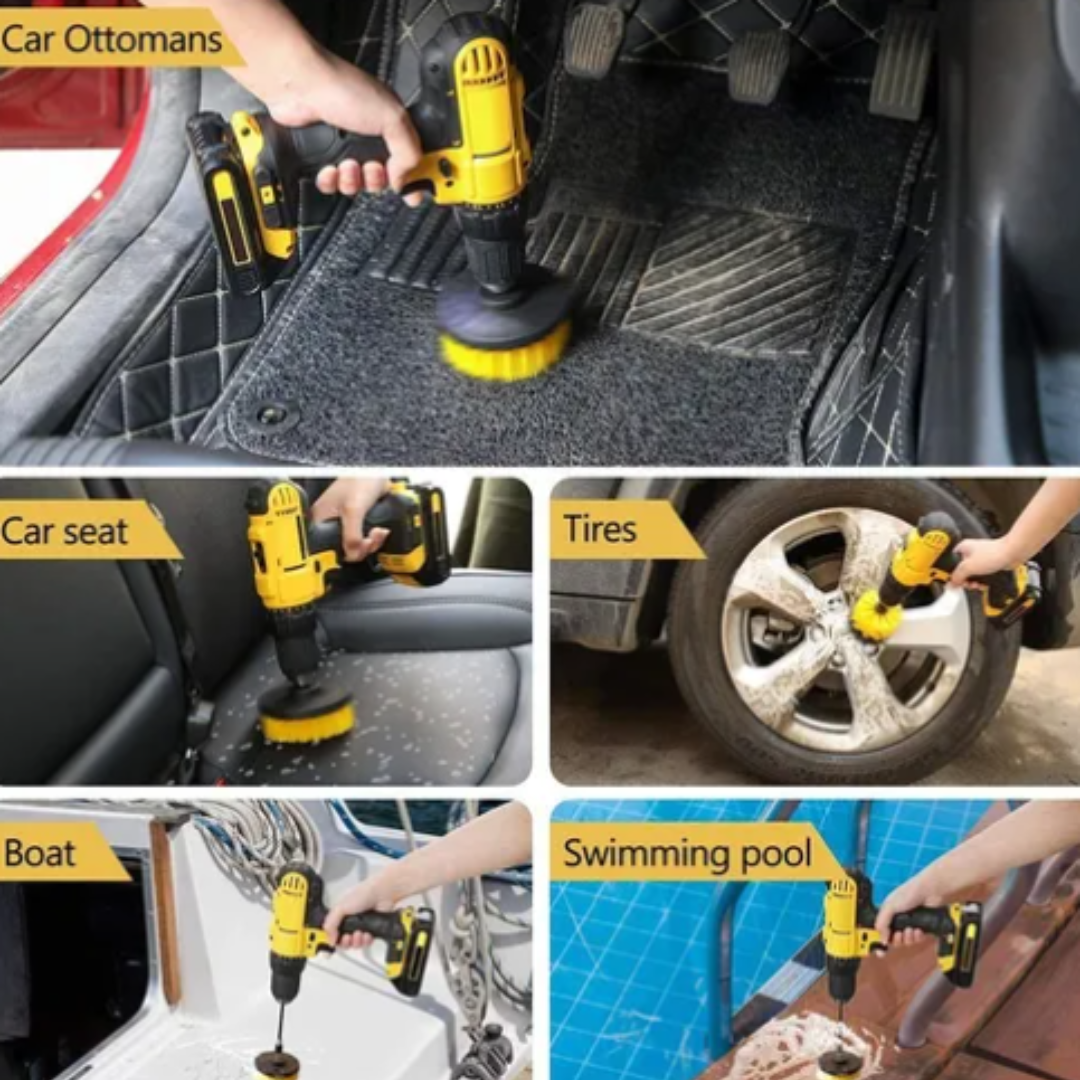 Car Ottomans

Car seat

Tires

Boat

Swimming pool